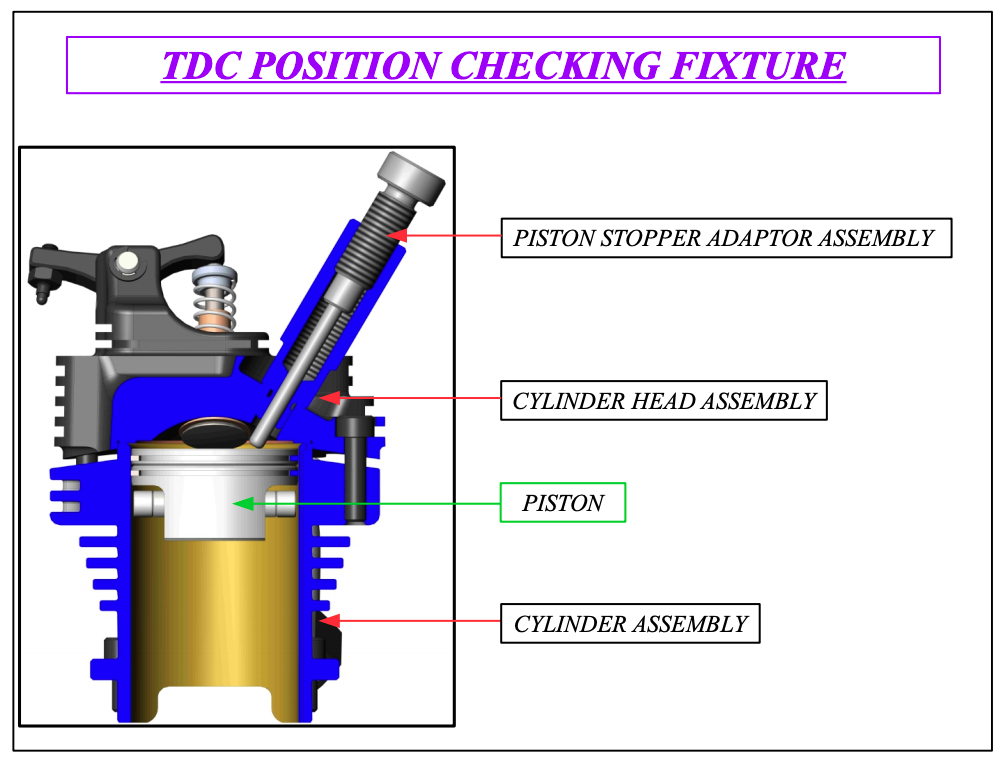 TDC POSITION CHECKING FIXTURE

PISTON STOPPER ADAPTOR ASSEMBLY

CYLINDER HEAD ASSEMBLY

PISTON

CYLINDER ASSEMBLY